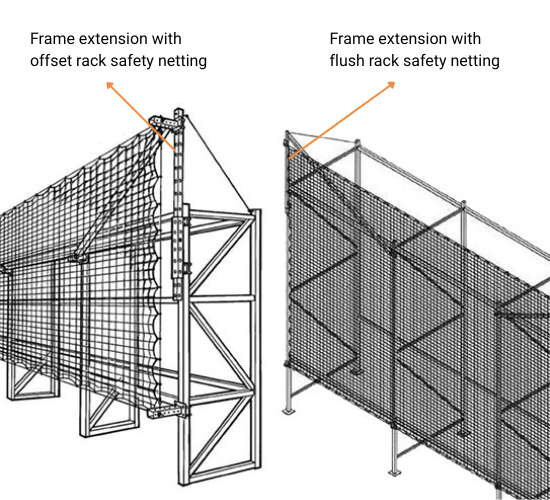 Frame extension with offset rack safety netting

Frame extension with flush rack safety netting