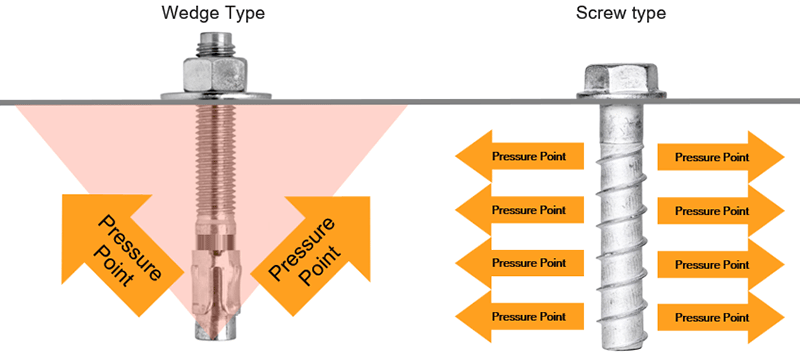 Wedge Type

Pressure Point

Pressure Point

Screw type

Pressure Point

Pressure Point

Pressure Point

Pressure Point

Pressure Point

Pressure Point

Pressure Point

Pressure Point