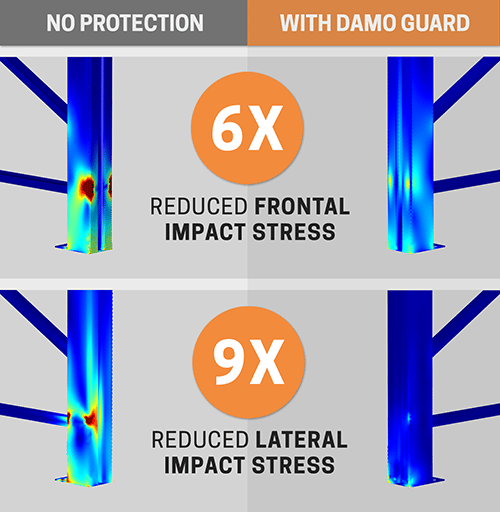 NO PROTECTION

WITH DAMO GUARD

6X

REDUCED FRONTAL IMPACT STRESS

9X

REDUCED LATERAL IMPACT STRESS