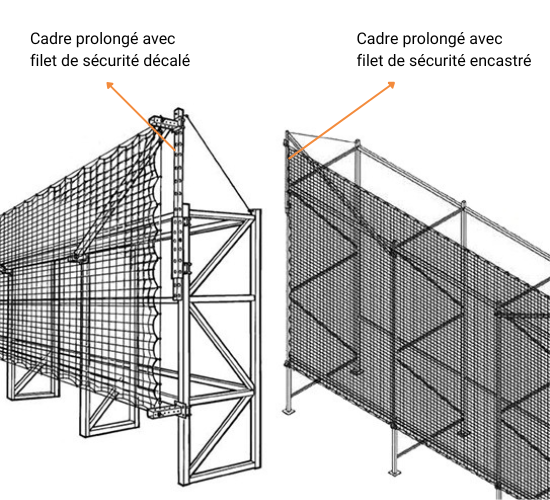 Cadre prolongé avec filet de sécurité décalé

Cadre prolongé avec filet de sécurité encastré