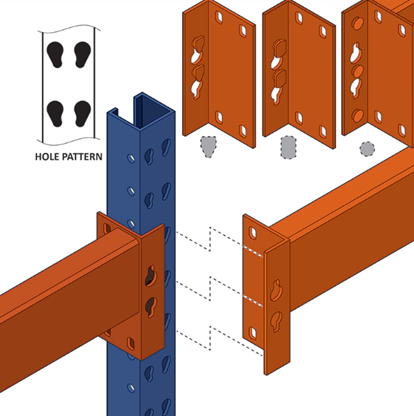 HOLE PATTERN